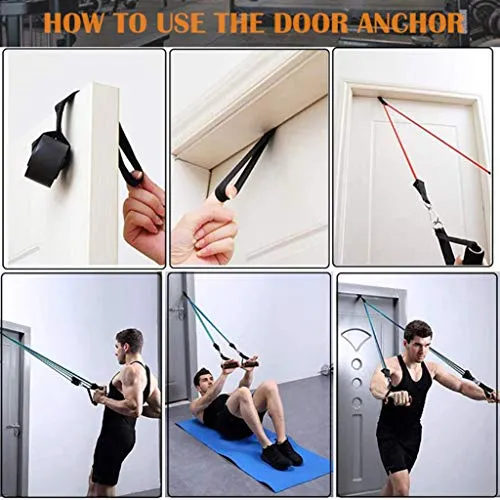 HOW TO USE THE DOOR ANCHOR