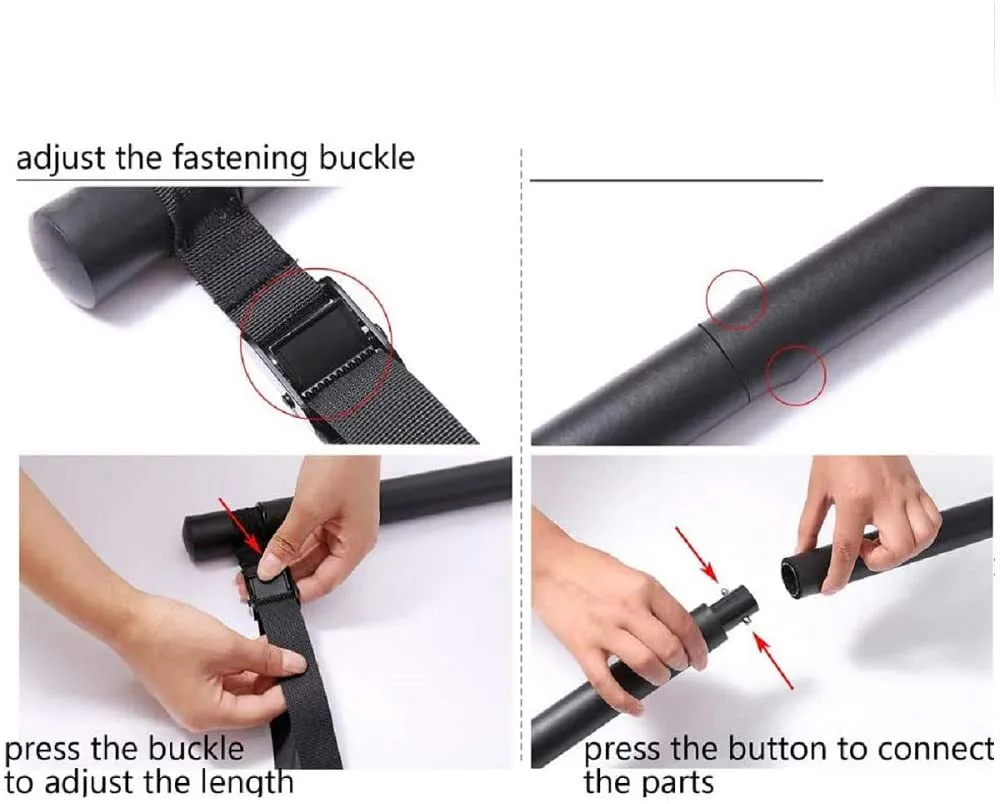 adjust the fastening buckle

press the buckle to adjust the length

press the button to connect the parts